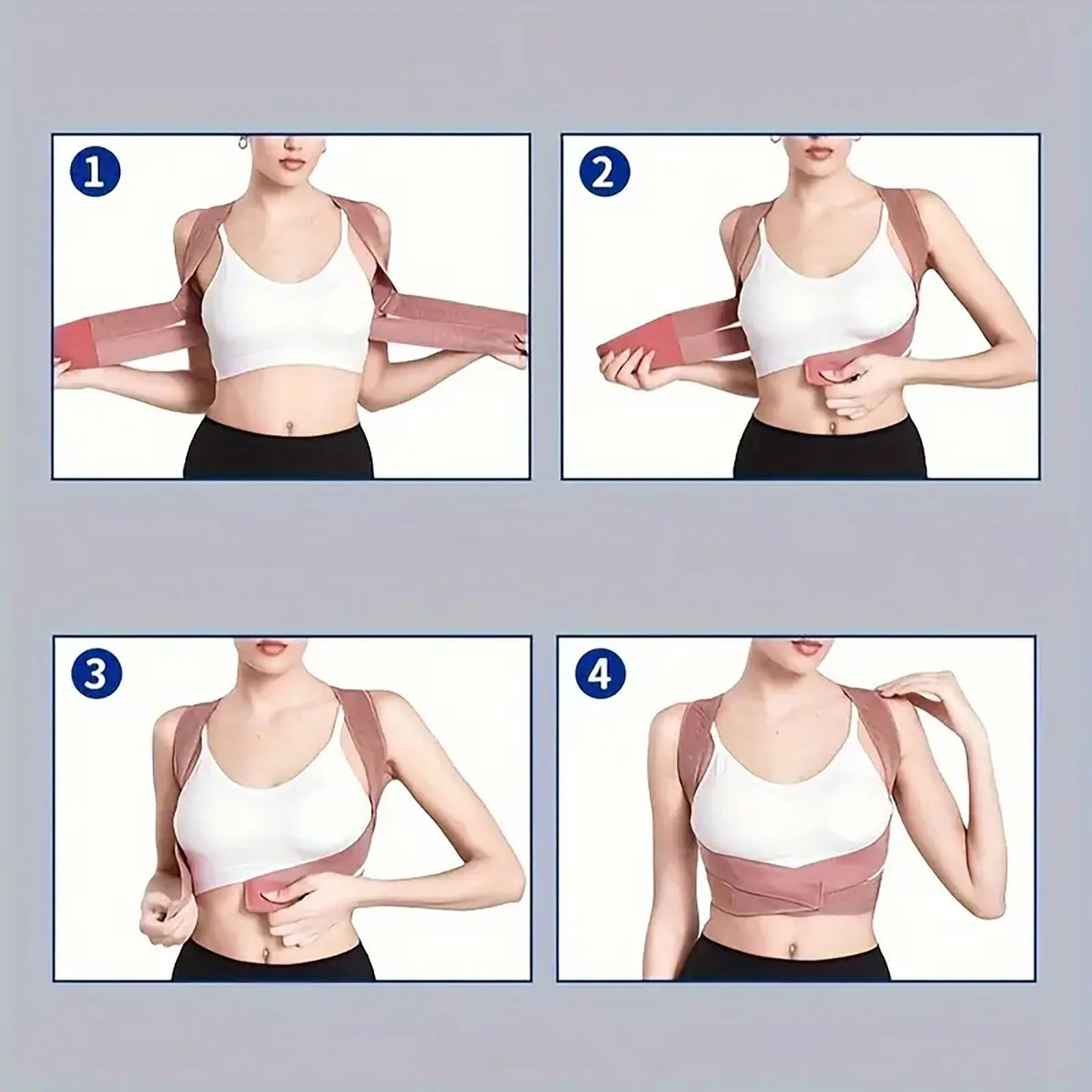 1

2

3

4